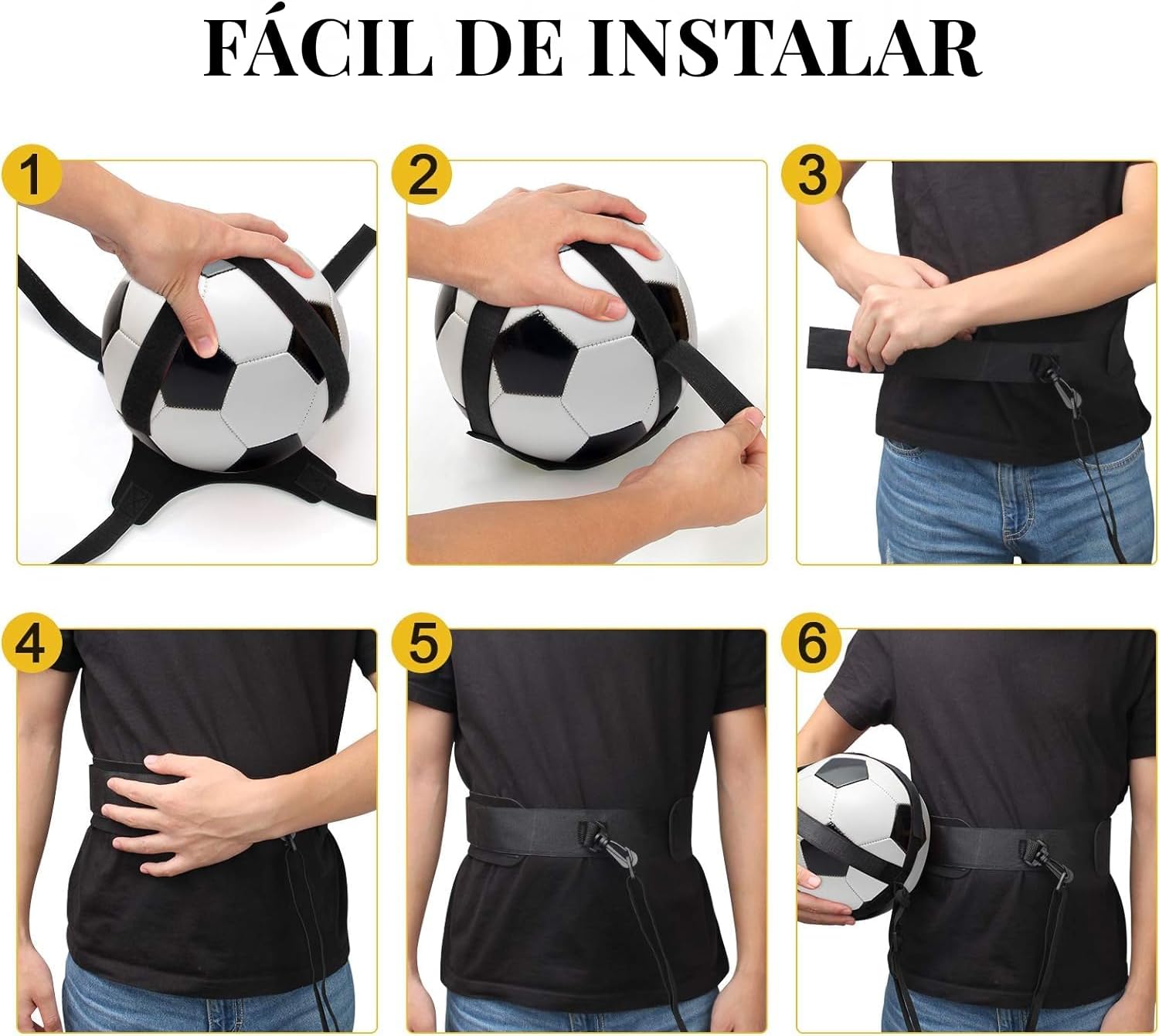 FÁCIL DE INSTALAR

1

2

3

4

5

6