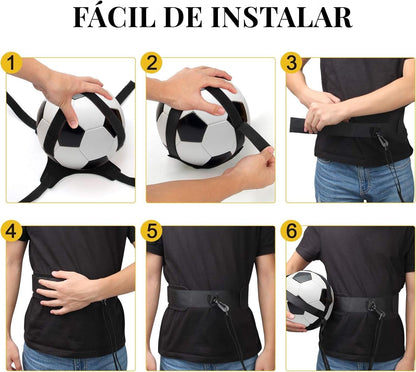 FÁCIL DE INSTALAR

1

2

3

4

5

6